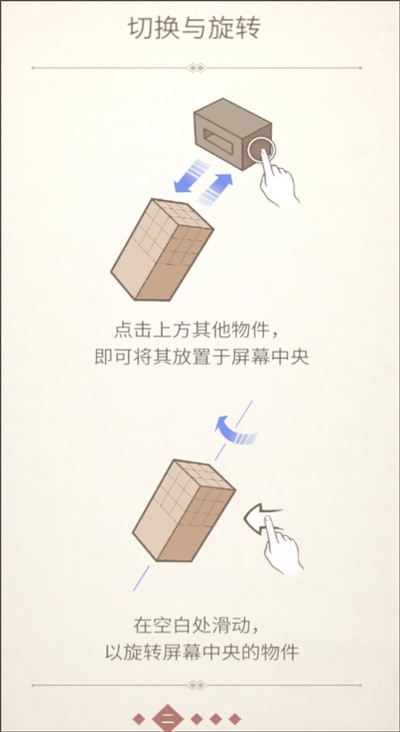 切换与旋转

点击上方其他物件，
即可将其放置于屏幕中央

在空白处滑动，
以旋转屏幕中央的物件

二